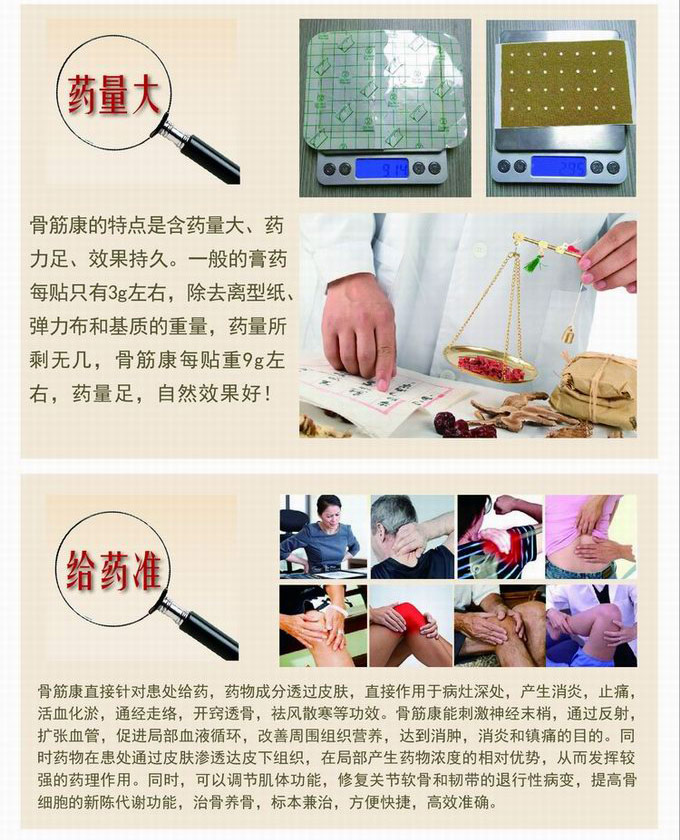 药量大

9.14

2.95

骨筋康的特点是含药量大、药力足、效果持久。一般的膏药每贴只有3g左右，除去离型纸、弹力布和基质的重量，药量所剩无几，骨筋康每贴重9g左右，药量足，自然效果好！

给药准

骨筋康直接针对患处给药，药物成分透过皮肤，直接作用于病灶深处，产生消炎，止痛，活血化淤，通经走络，开窍透骨，祛风散寒等功效。骨筋康能刺激神经末梢，通过反射，扩张血管，促进局部血液循环，改善周围组织营养，达到消肿，消炎和镇痛的目的。同时药物在患处通过皮肤渗透达皮下组织，在局部产生药物浓度的相对优势，从而发挥较强的药理作用。同时，可以调节肌体功能，修复关节软骨和韧带的退行性病变，提高骨细胞的新陈代谢功能，治骨养骨，标本兼治，方便快捷，高效准确。